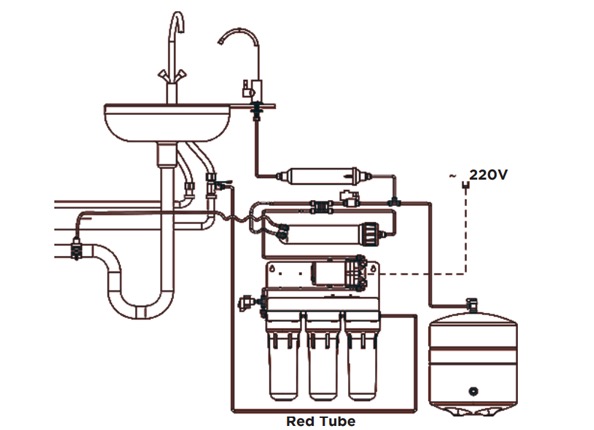 ~ 220V

Red Tube